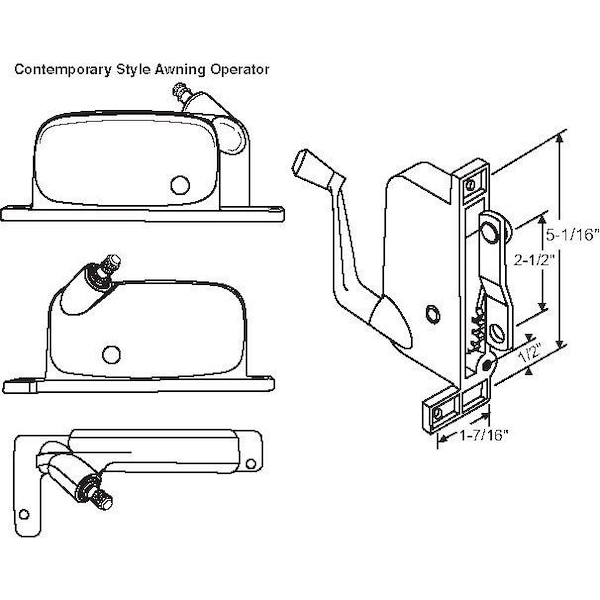 Contemporary Style Awning Operator

5-1/16"
2-1/2"
1/2"
1-7/16"